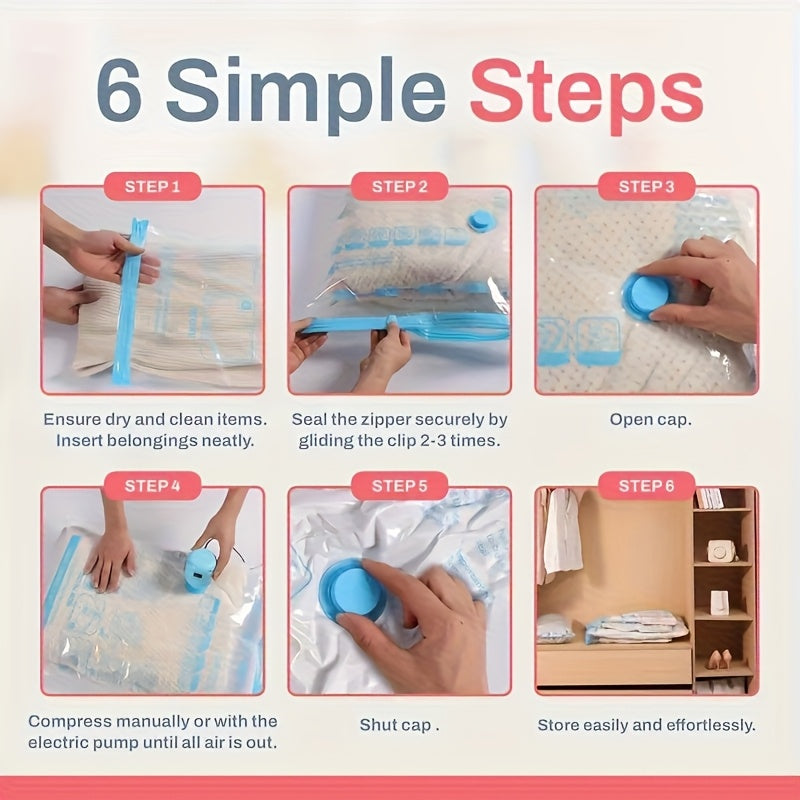 6 Simple Steps

STEP 1

Ensure dry and clean items. Insert belongings neatly.

STEP 2

Seal the zipper securely by gliding the clip 2-3 times.

STEP 3

Open cap.

STEP 4

Compress manually or with the electric pump until all air is out.

STEP 5

Shut cap .

STEP 6

Store easily and effortlessly.