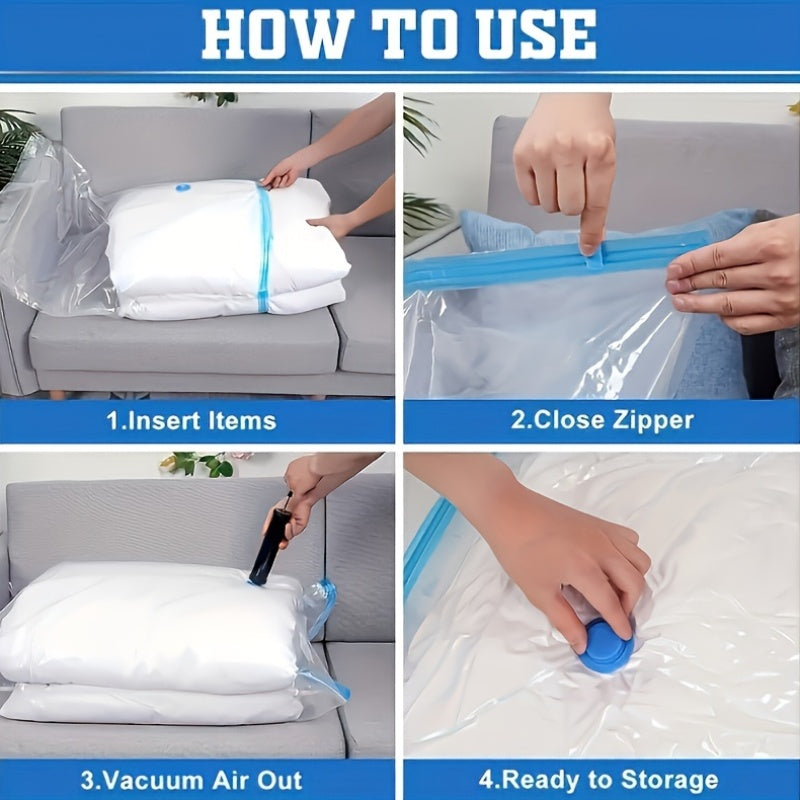 HOW TO USE

1.Insert Items

2.Close Zipper

3.Vacuum Air Out

4.Ready to Storage